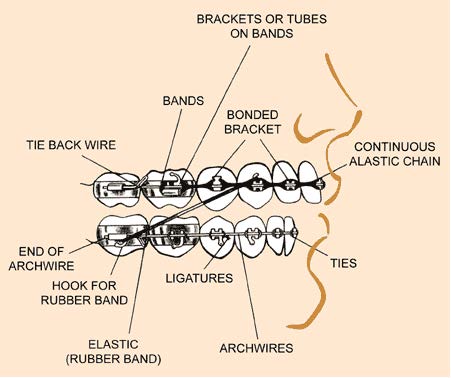 BRACKETS OR TUBES ON BANDS

BANDS

BONDED BRACKET

TIE BACK WIRE

CONTINUOUS ALASTIC CHAIN

END OF ARCHWIRE

HOOK FOR RUBBER BAND

LIGATURES

TIES

ELASTIC (RUBBER BAND)

ARCHWIRES